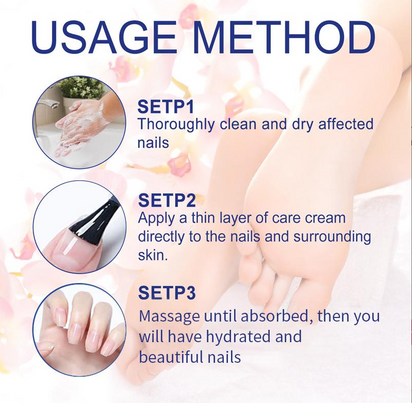 USAGE METHOD

SETP1
Thoroughly clean and dry affected nails

SETP2
Apply a thin layer of care cream directly to the nails and surrounding skin.

SETP3
Massage until absorbed, then you will have hydrated and beautiful nails